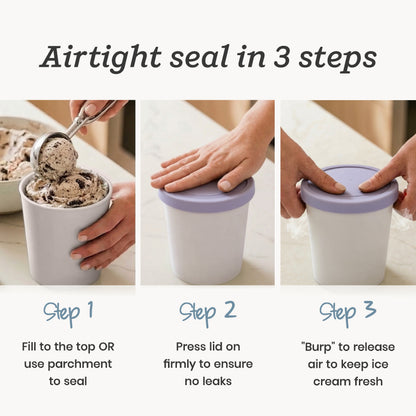 Airtight seal in 3 steps

Step 1

Fill to the top OR use parchment to seal

Step 2

Press lid on firmly to ensure no leaks

Step 3

"Burp" to release air to keep ice cream fresh